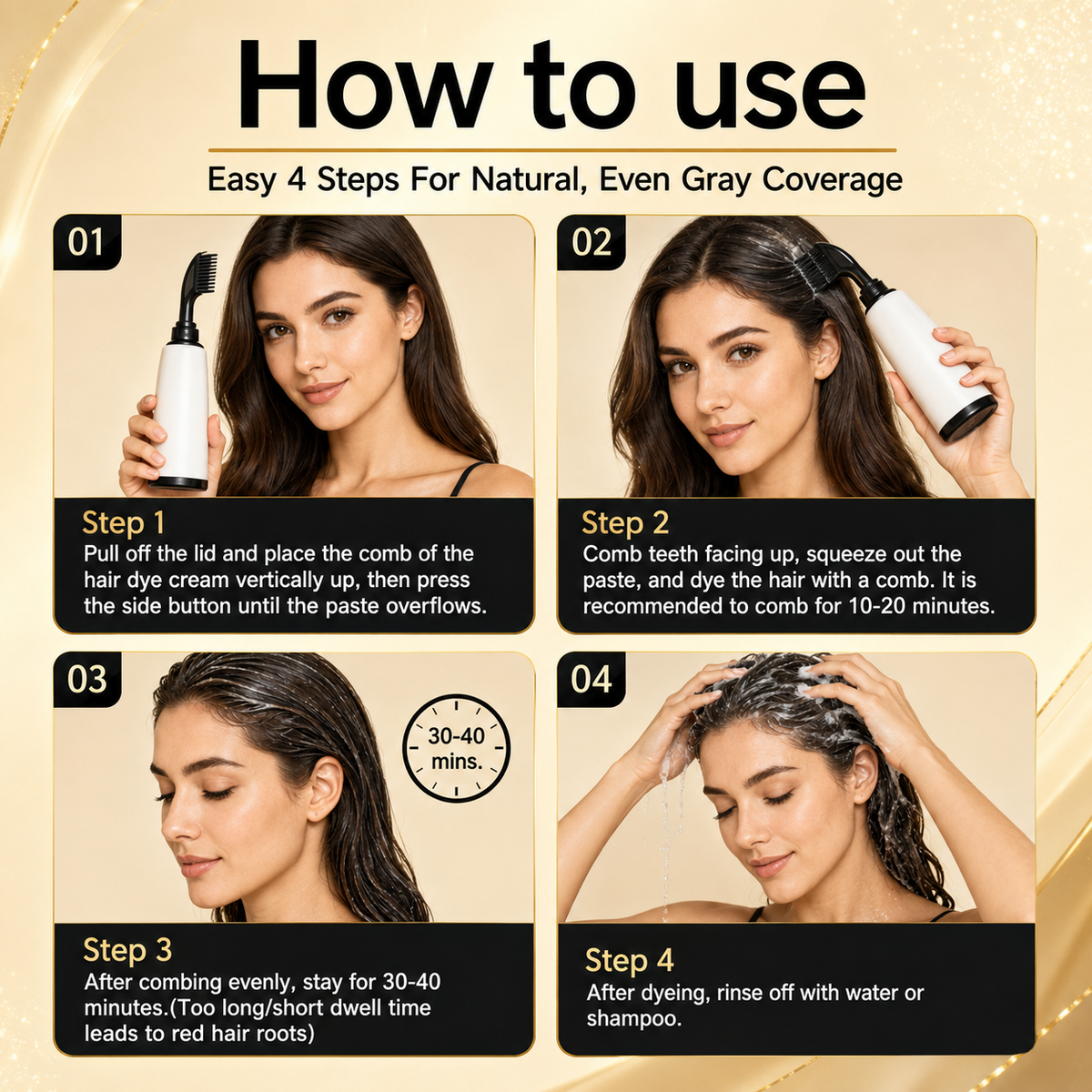 How to use

Easy 4 Steps For Natural, Even Gray Coverage

01

Step 1
Pull off the lid and place the comb of the hair dye cream vertically up, then press the side button until the paste overflows.

02

Step 2
Comb teeth facing up, squeeze out the paste, and dye the hair with a comb. It is recommended to comb for 10-20 minutes.

03

30-40 mins.

Step 3
After combing evenly, stay for 30-40 minutes.(Too long/short dwell time leads to red hair roots)

04

Step 4
After dyeing, rinse off with water or shampoo.